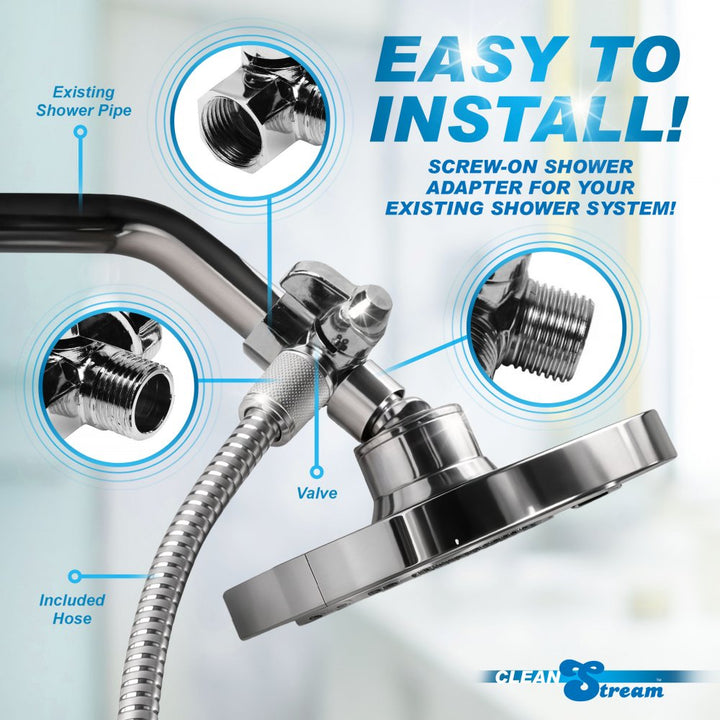 EASY TO INSTALL!

SCREW-ON SHOWER ADAPTER FOR YOUR EXISTING SHOWER SYSTEM!

Existing Shower Pipe

Valve

Included Hose

CLEAN Stream™